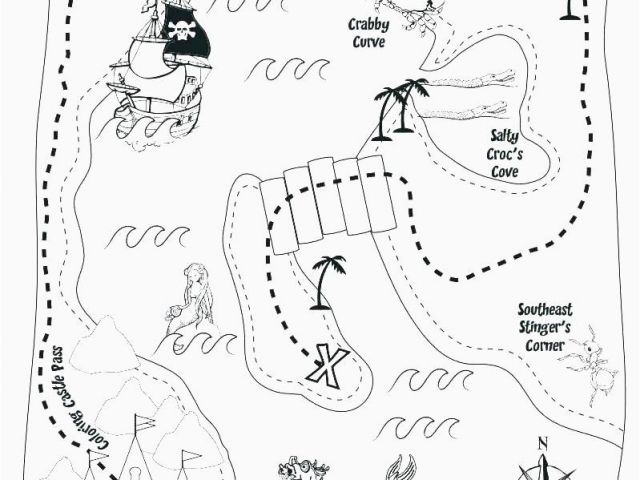 Crabby Curve

Salty Croc's Cove

Southeast Stinger's Corner

Coloring Castle Pass

X

N