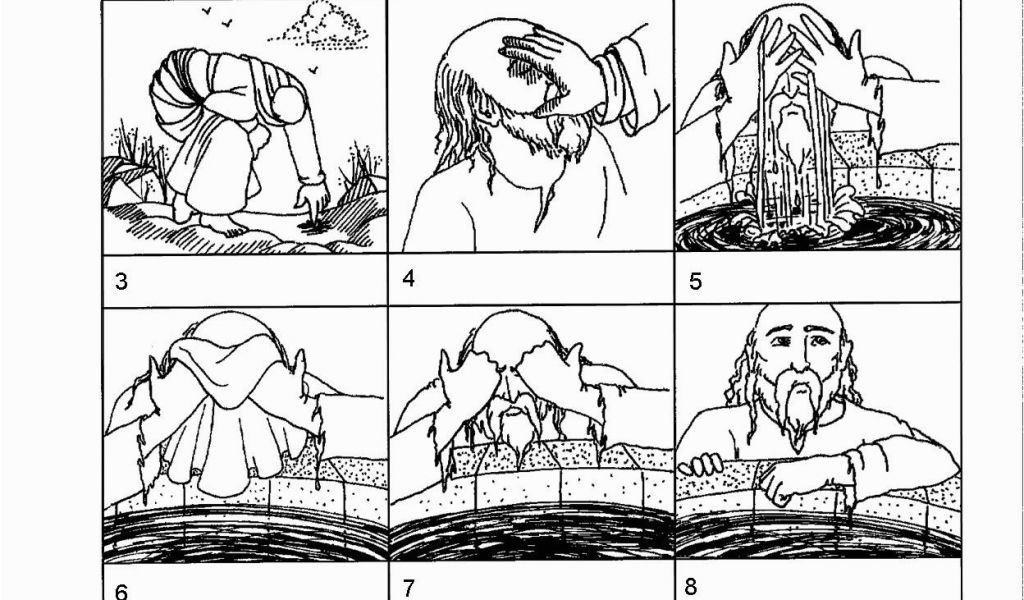 3

4

5

6

7

8