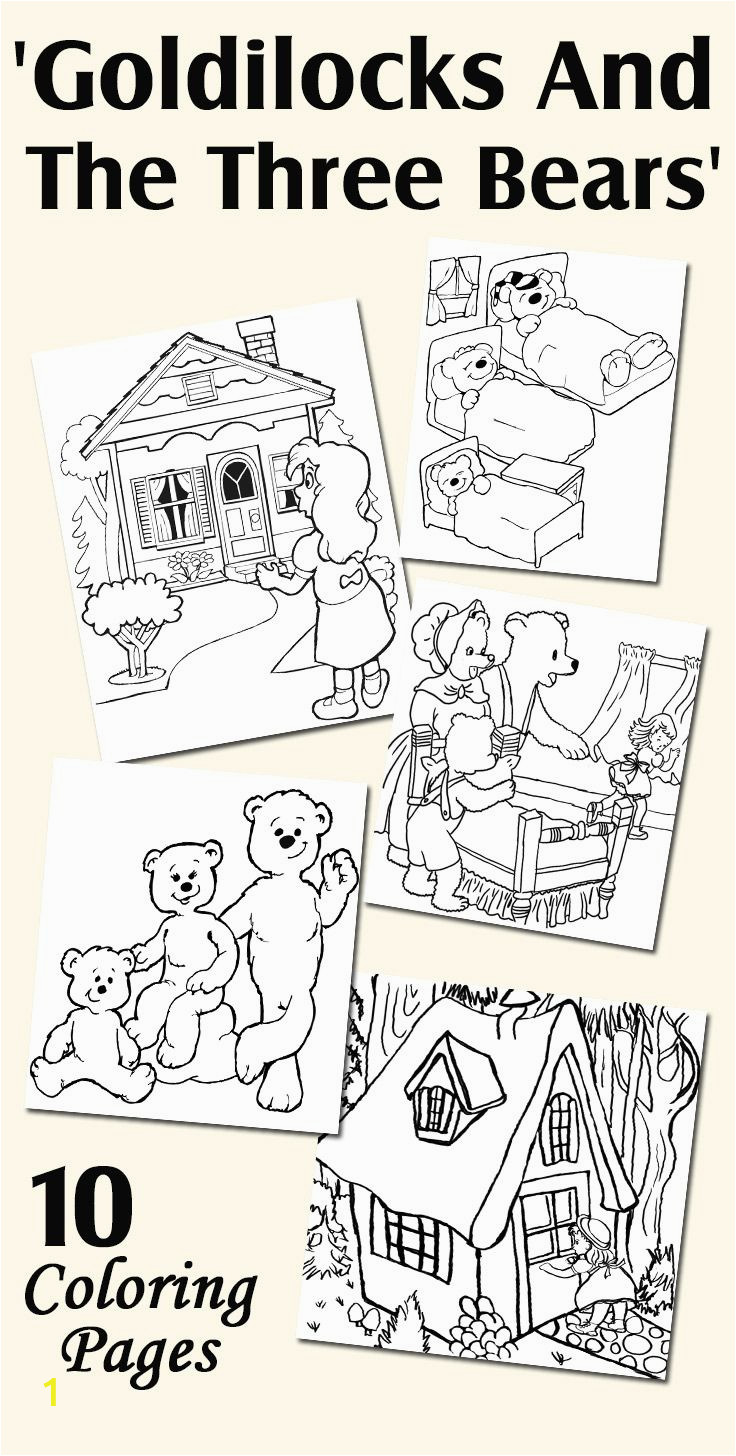 'Goldilocks And The Three Bears'

10
Coloring
Pages
1