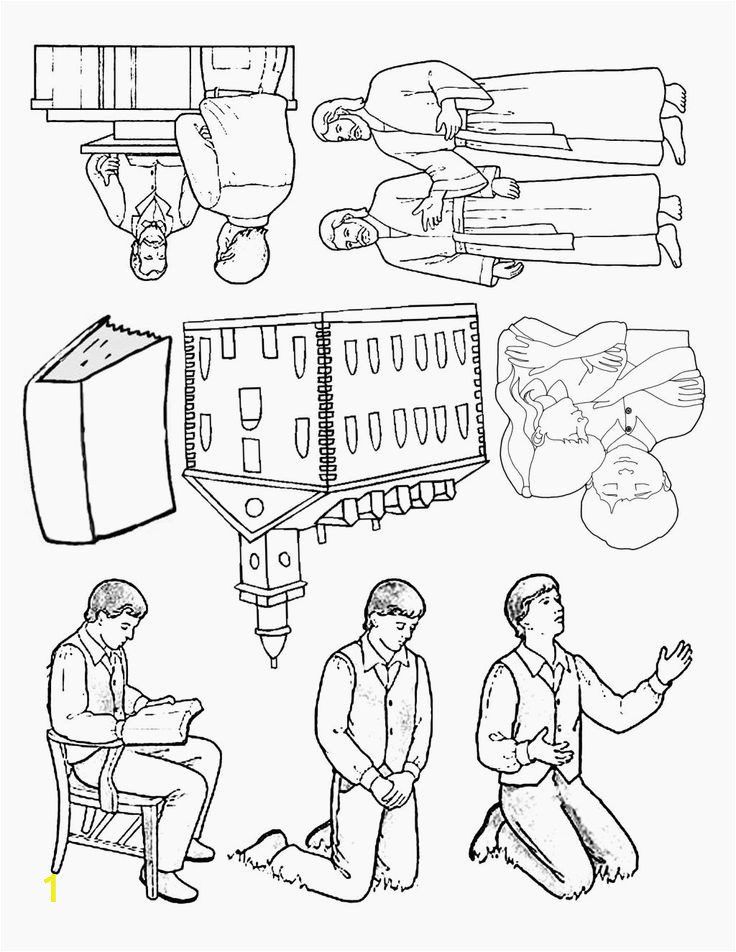 1