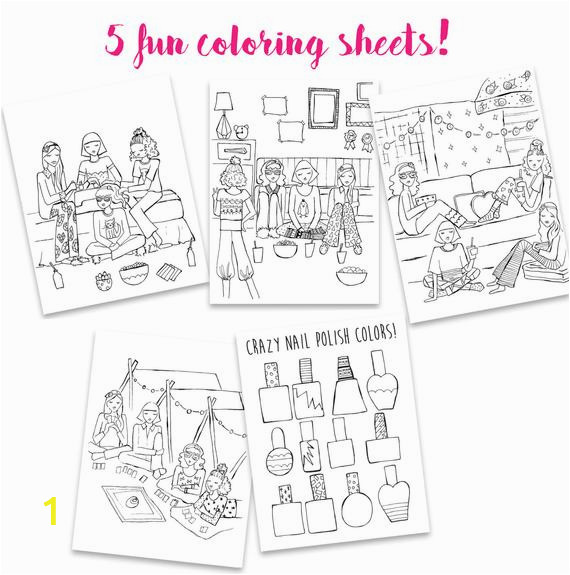 5 fun coloring sheets!

CRAZY NAIL POLISH COLORS!

1