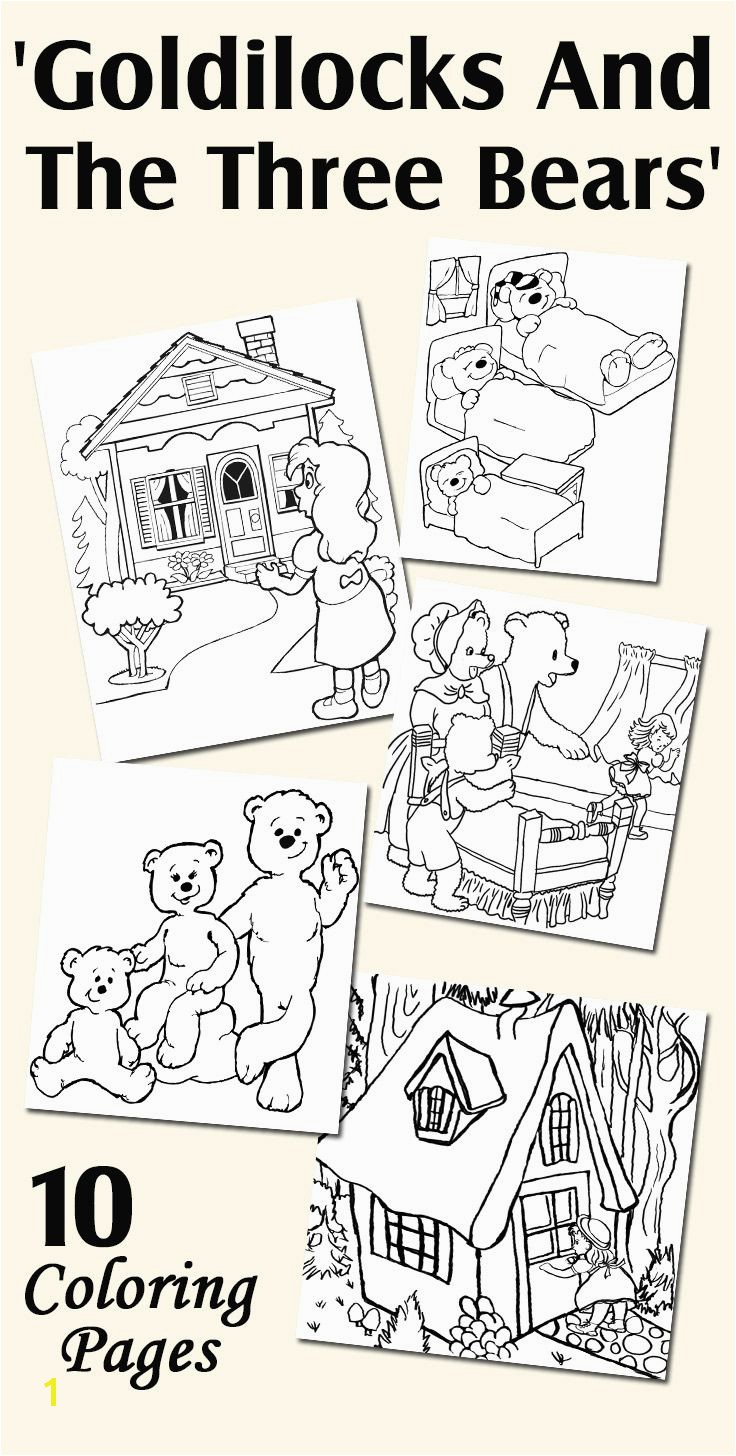 'Goldilocks And The Three Bears'

10 Coloring Pages

1